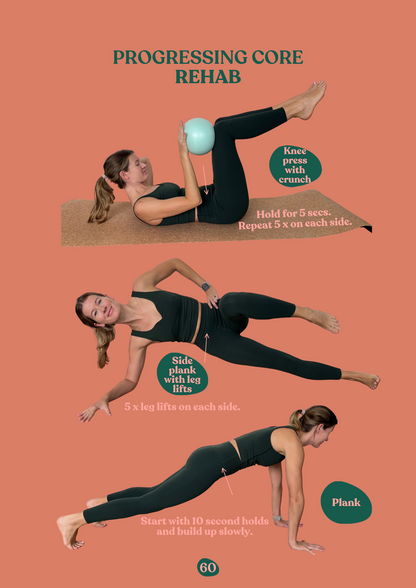 PROGRESSING CORE REHAB

Knee press with crunch

Hold for 5 secs. Repeat 5 x on each side.

Side plank with leg lifts

5 x leg lifts on each side.

Plank

Start with 10 second holds and build up slowly.

60