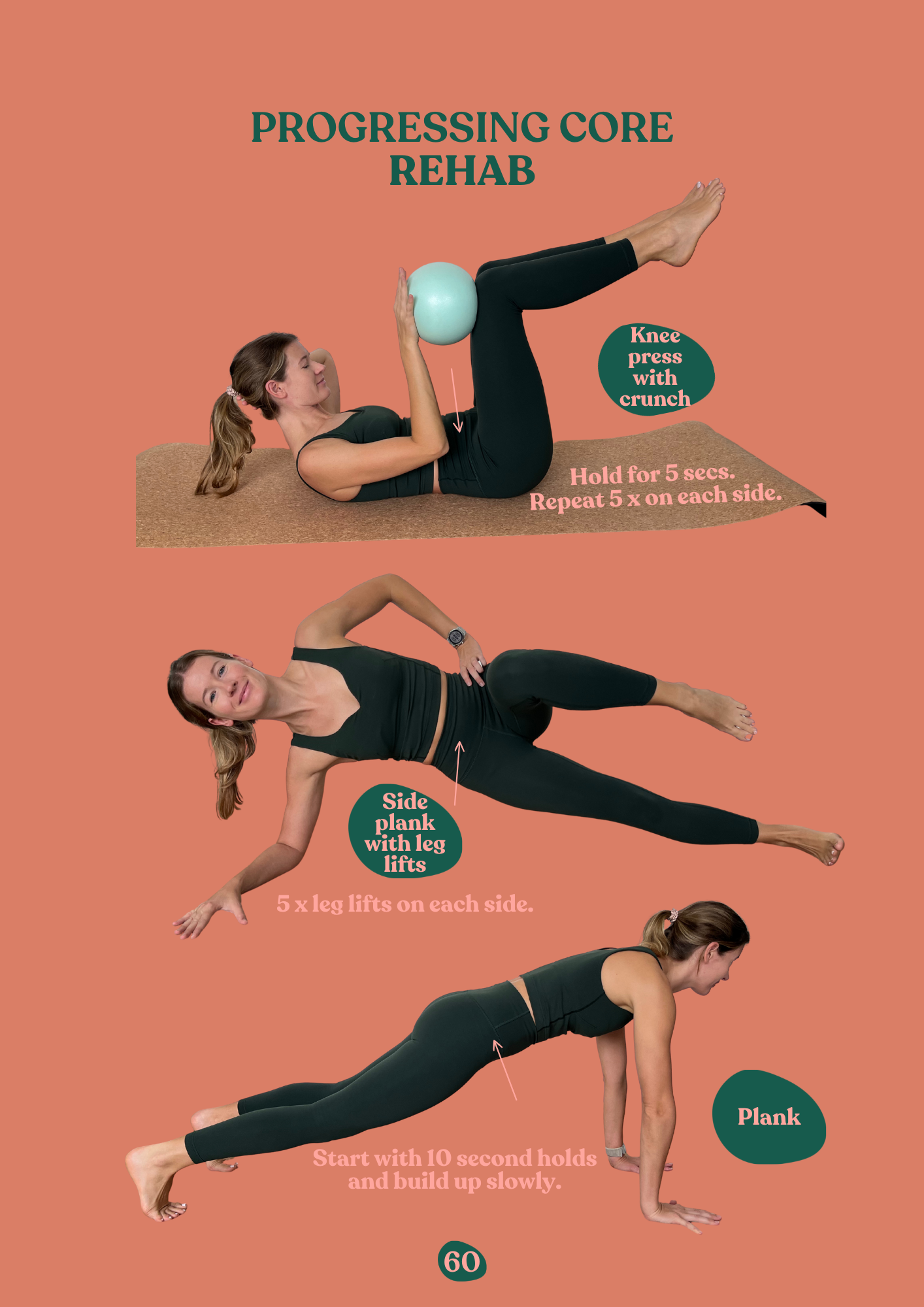 PROGRESSING CORE REHAB

Knee press with crunch

Hold for 5 secs. Repeat 5 x on each side.

Side plank with leg lifts

5 x leg lifts on each side.

Plank

Start with 10 second holds and build up slowly.

60